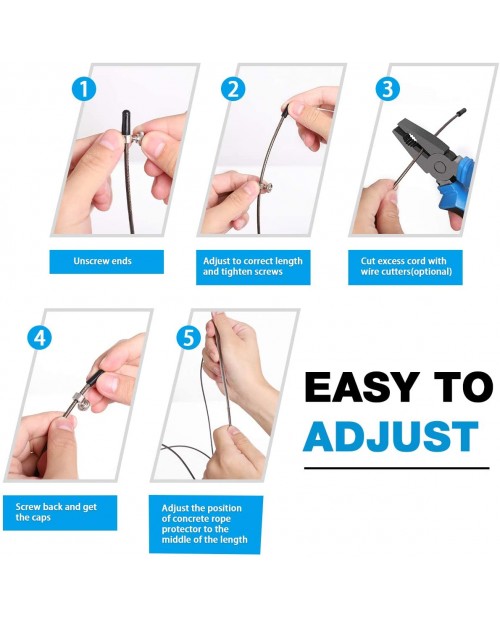 1

Unscrew ends

2

Adjust to correct length and tighten screws

3

Cut excess cord with wire cutters(optional)

4

Screw back and get the caps

5

Adjust the position of concrete rope protector to the middle of the length

EASY TO ADJUST